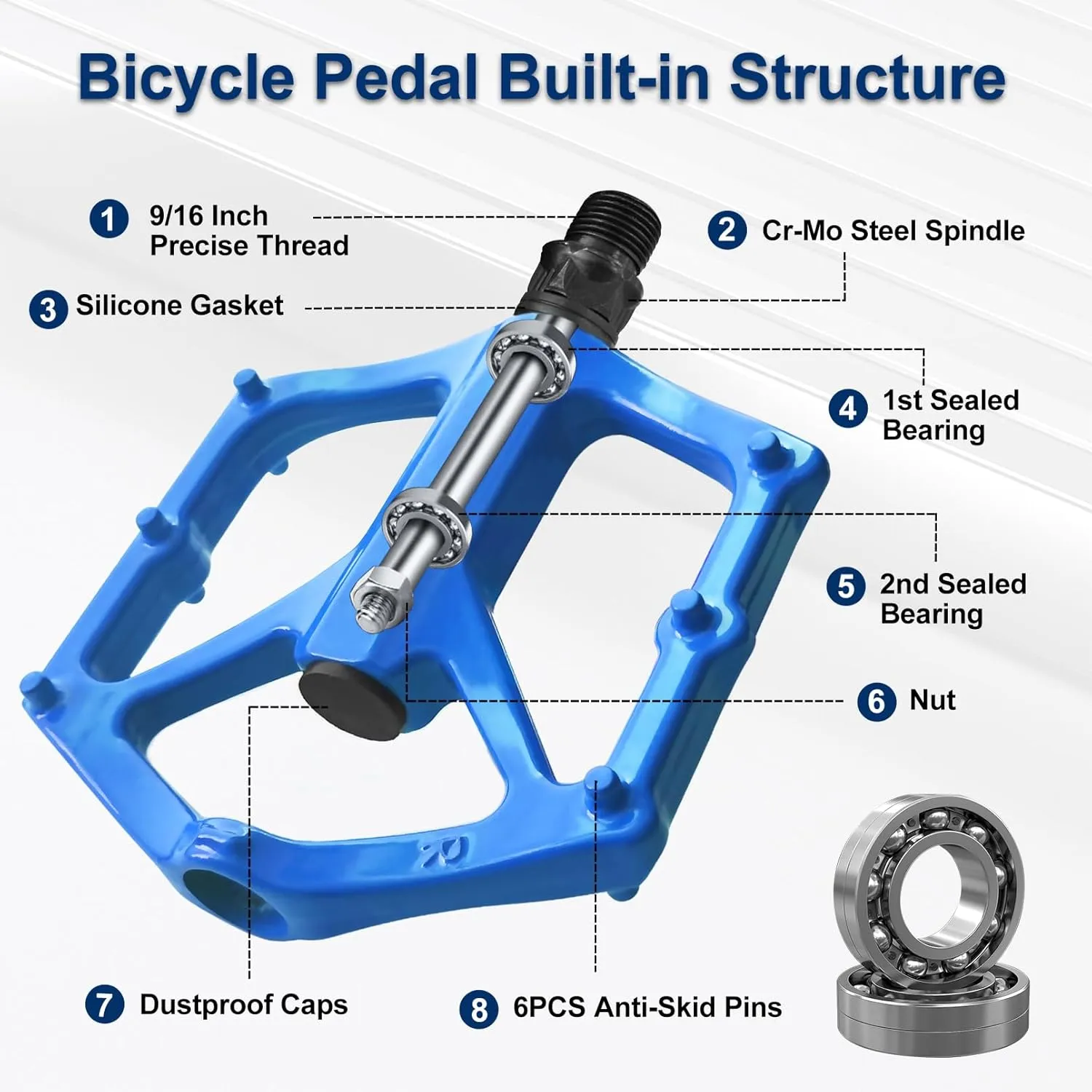 Bicycle Pedal Built-in Structure

1 9/16 Inch Precise Thread

2 Cr-Mo Steel Spindle

3 Silicone Gasket

4 1st Sealed Bearing

5 2nd Sealed Bearing

6 Nut

7 Dustproof Caps

8 6PCS Anti-Skid Pins